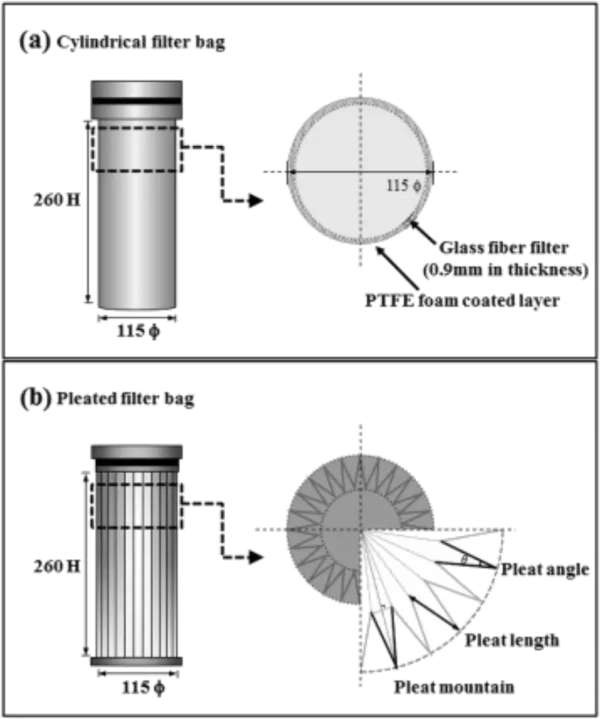 (a) Cylindrical filter bag

260 H

115 ϕ

115 ϕ

Glass fiber filter (0.9mm in thickness)

PTFE foam coated layer

(b) Pleated filter bag

260 H

115 ϕ

θ

Pleat angle

Pleat length

Pleat mountain