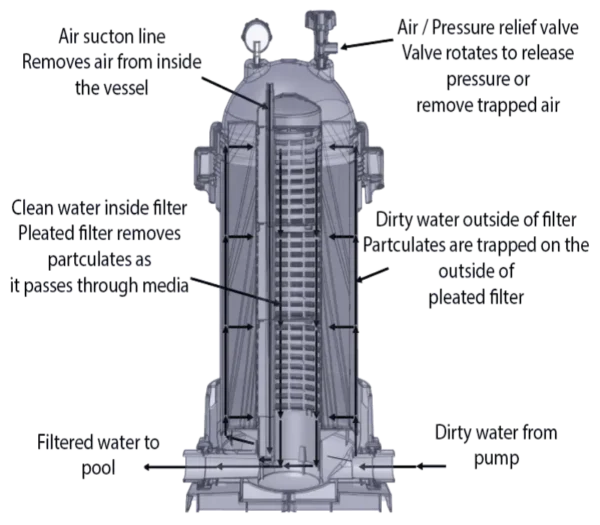 Air sucton line
Removes air from inside
the vessel

Air / Pressure relief valve
Valve rotates to release
pressure or
remove trapped air

Clean water inside filter
Pleated filter removes
partculates as
it passes through media

Dirty water outside of filter
Partculates are trapped on the
outside of
pleated filter

Filtered water to
pool

Dirty water from
pump